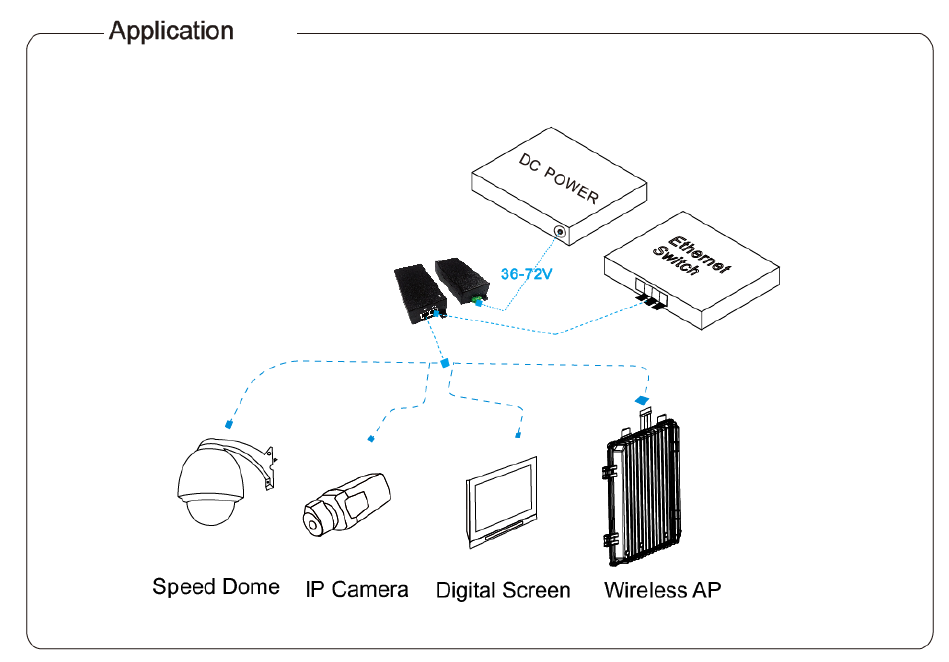 Application

DC POWER

Ethernet Switch

36-72V

Speed Dome

IP Camera

Digital Screen

Wireless AP